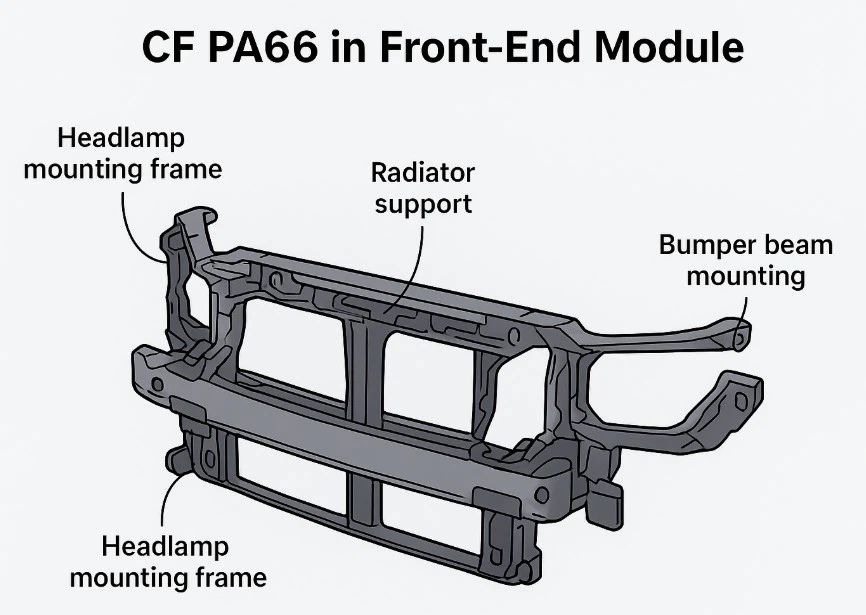 CF PA66 in Front-End Module

Headlamp mounting frame

Radiator support

Bumper beam mounting

Headlamp mounting frame